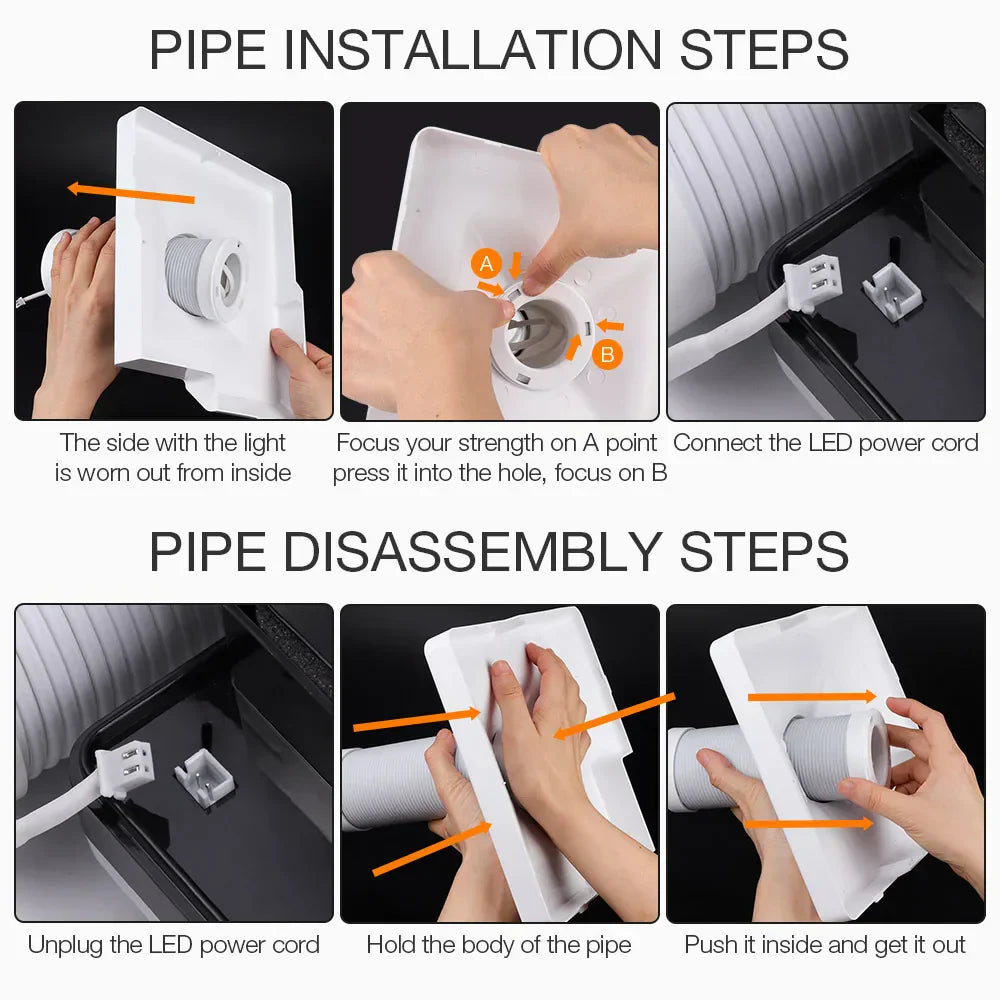 PIPE INSTALLATION STEPS

A

B

The side with the light is worn out from inside

Focus your strength on A point press it into the hole, focus on B

Connect the LED power cord

PIPE DISASSEMBLY STEPS

Unplug the LED power cord

Hold the body of the pipe

Push it inside and get it out