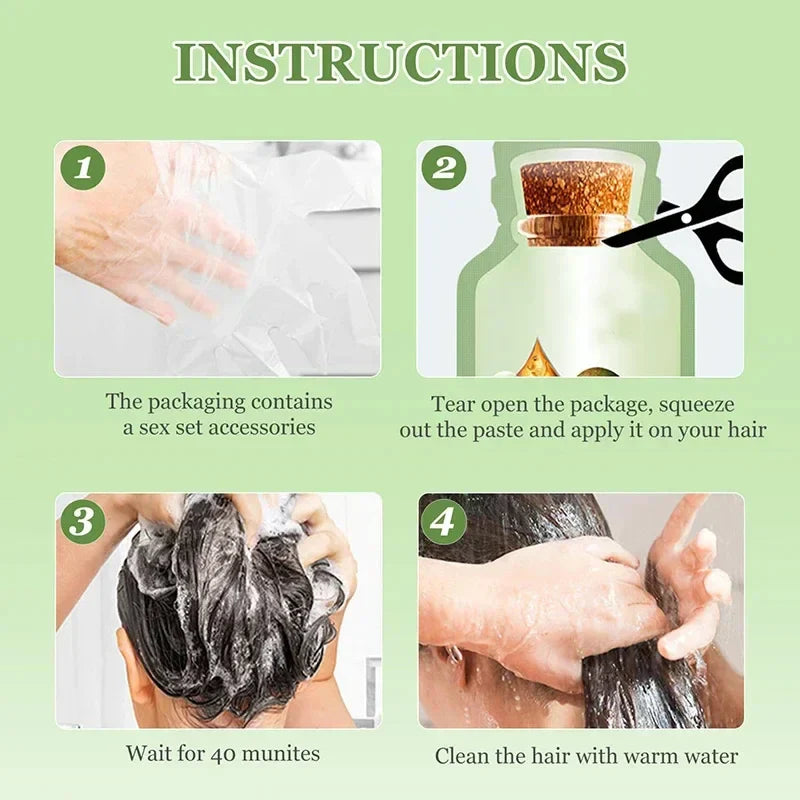 INSTRUCTIONS

1

The packaging contains a sex set accessories

2

Tear open the package, squeeze out the paste and apply it on your hair

3

Wait for 40 munites

4

Clean the hair with warm water