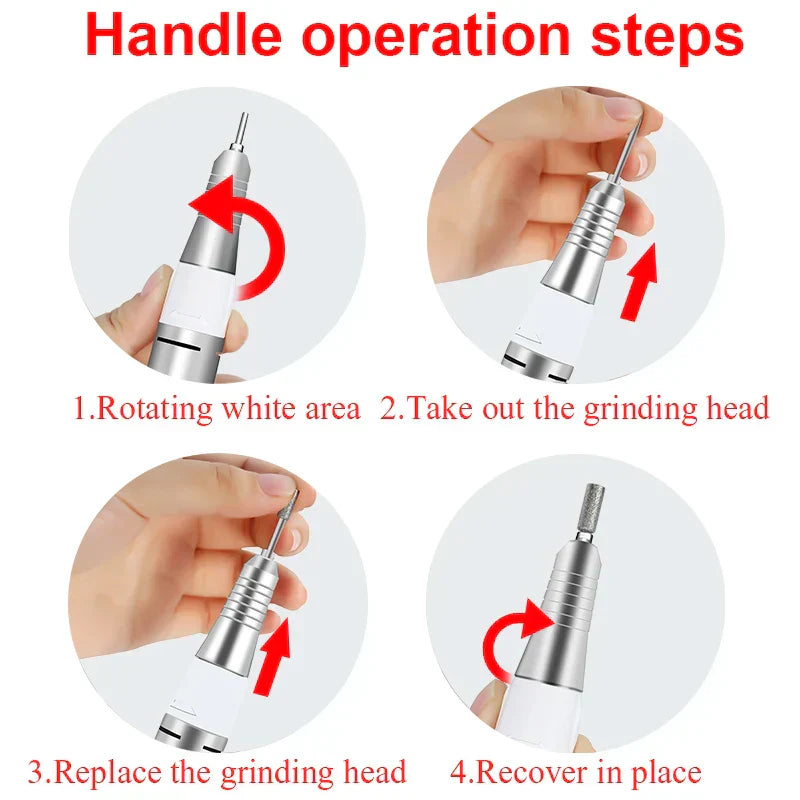 Handle operation steps

1.Rotating white area

2.Take out the grinding head

3.Replace the grinding head

4.Recover in place