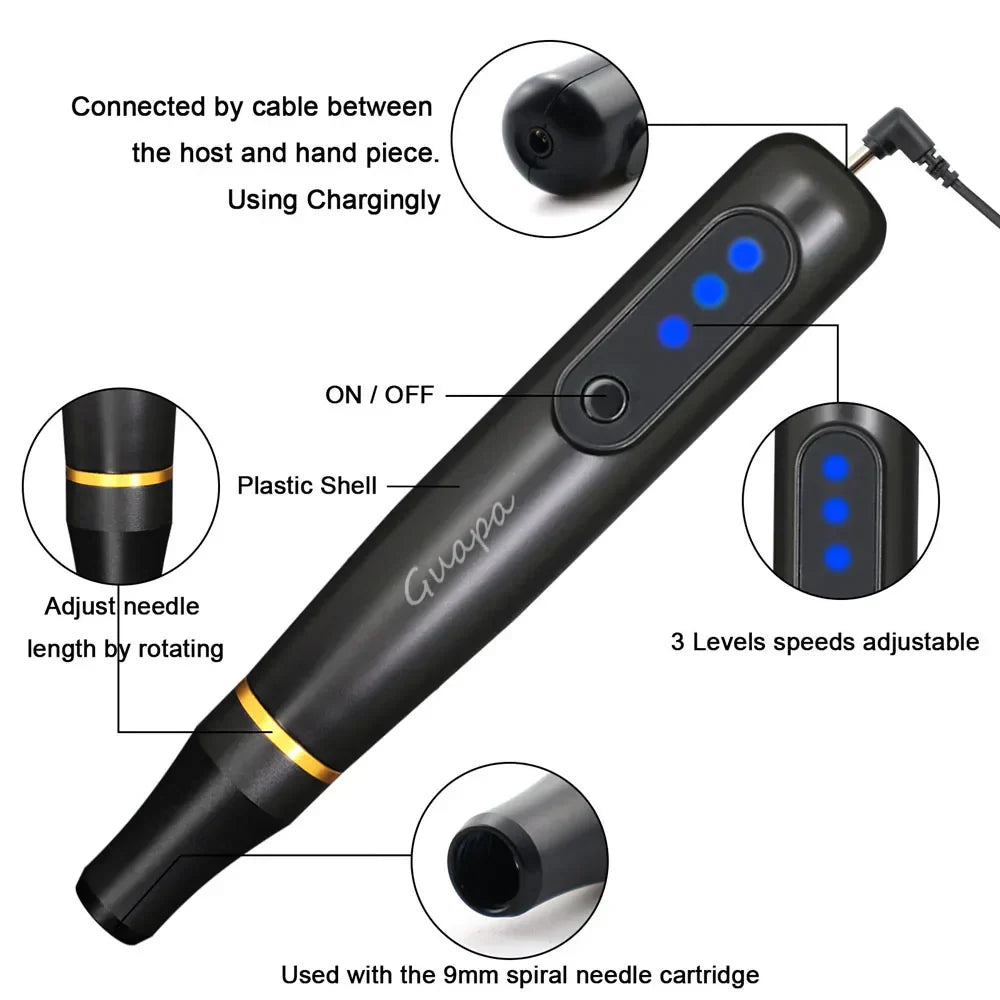 Connected by cable between the host and hand piece. Using Chargingly

ON / OFF

Plastic Shell

Guapa

Adjust needle length by rotating

3 Levels speeds adjustable

Used with the 9mm spiral needle cartridge