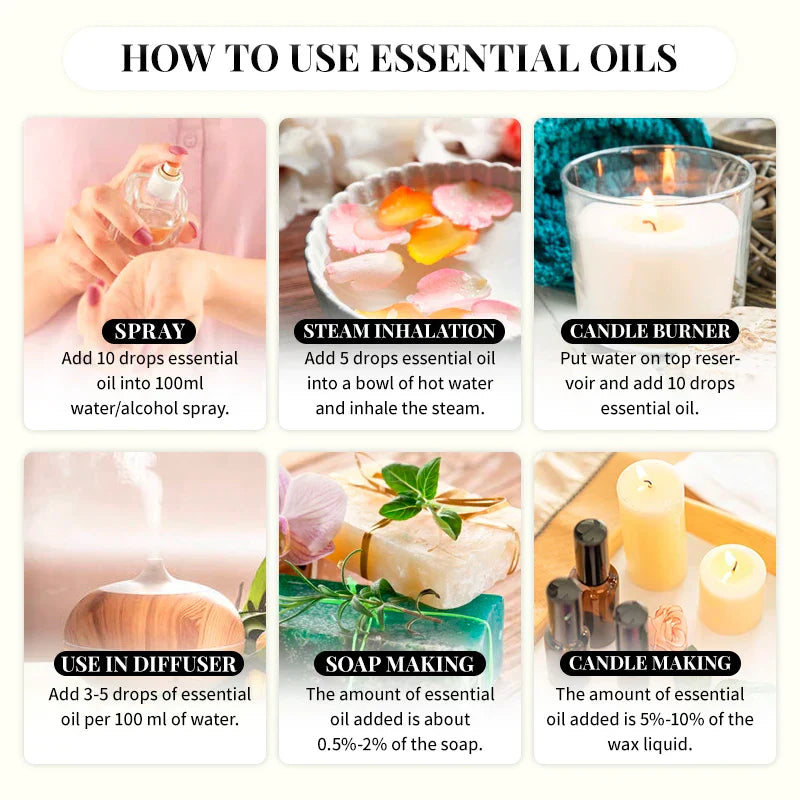 HOW TO USE ESSENTIAL OILS

SPRAY
Add 10 drops essential oil into 100ml water/alcohol spray.

STEAM INHALATION
Add 5 drops essential oil into a bowl of hot water and inhale the steam.

CANDLE BURNER
Put water on top reservoir and add 10 drops essential oil.

USE IN DIFFUSER
Add 3-5 drops of essential oil per 100 ml of water.

SOAP MAKING
The amount of essential oil added is about 0.5%-2% of the soap.

CANDLE MAKING
The amount of essential oil added is 5%-10% of the wax liquid.